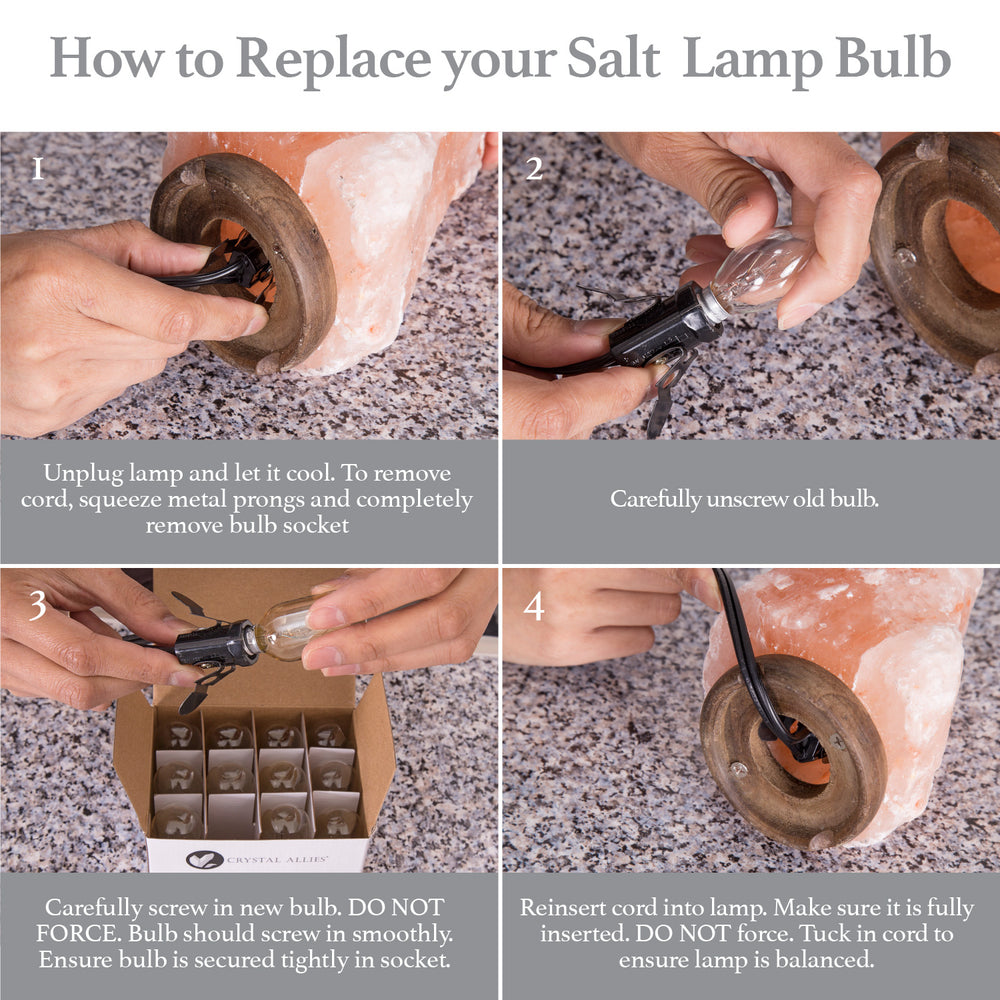 How to Replace your Salt Lamp Bulb

1

Unplug lamp and let it cool. To remove cord, squeeze metal prongs and completely remove bulb socket

2

Carefully unscrew old bulb.

3

CRYSTAL ALLIES

Carefully screw in new bulb. DO NOT FORCE. Bulb should screw in smoothly. Ensure bulb is secured tightly in socket.

4

Reinsert cord into lamp. Make sure it is fully inserted. DO NOT force. Tuck in cord to ensure lamp is balanced.